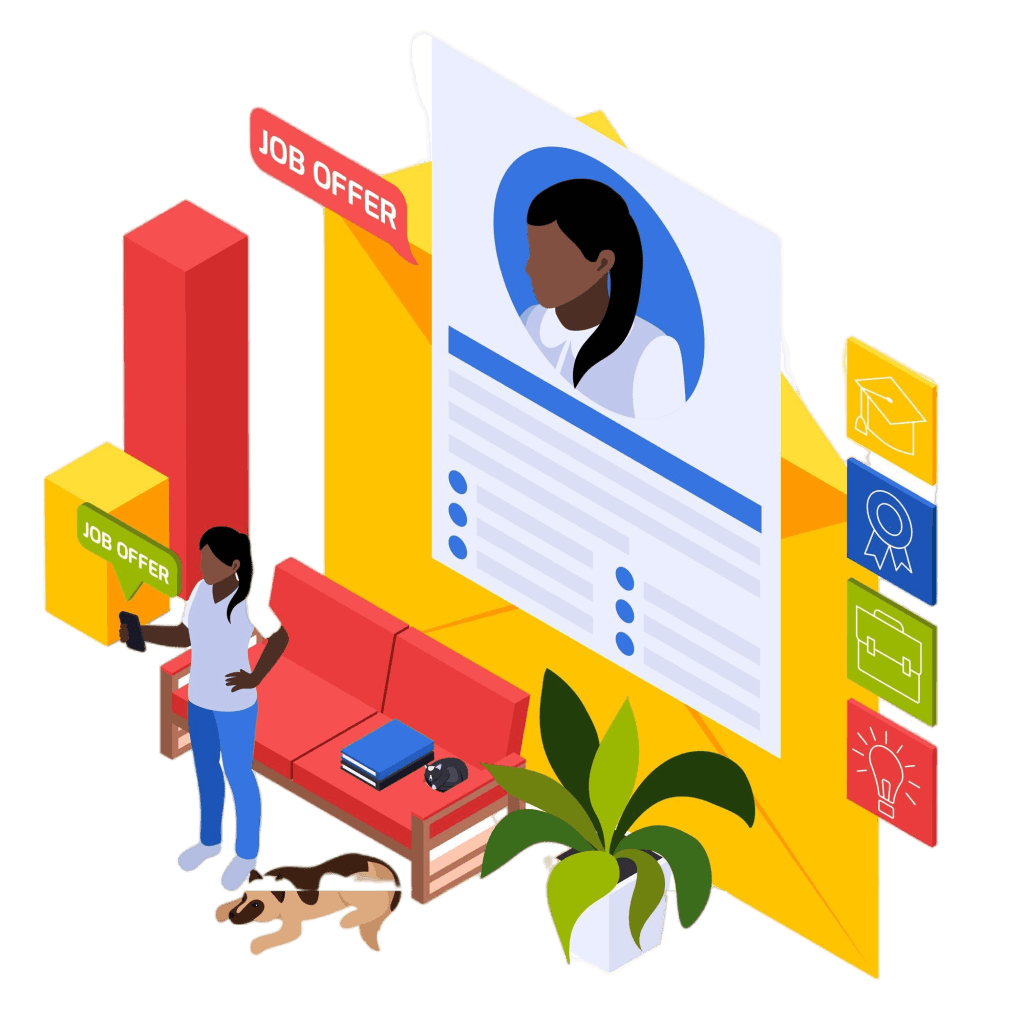 JOB OFFER

JOB OFFER